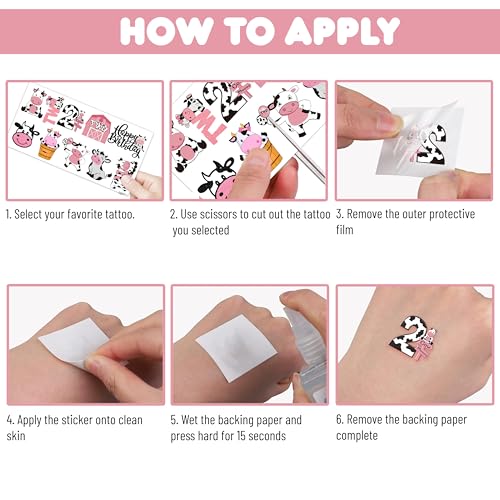 HOW TO APPLY

TWO
2
Happy Birthday

1. Select your favorite tattoo.

2. Use scissors to cut out the tattoo you selected

3. Remove the outer protective film

4. Apply the sticker onto clean skin

5. Wet the backing paper and press hard for 15 seconds

6. Remove the backing paper complete