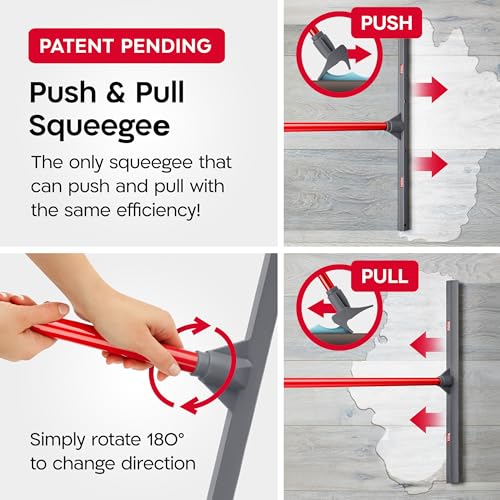 PATENT PENDING

Push & Pull Squeegee

The only squeegee that can push and pull with the same efficiency!

PUSH

Simply rotate 180° to change direction

PULL