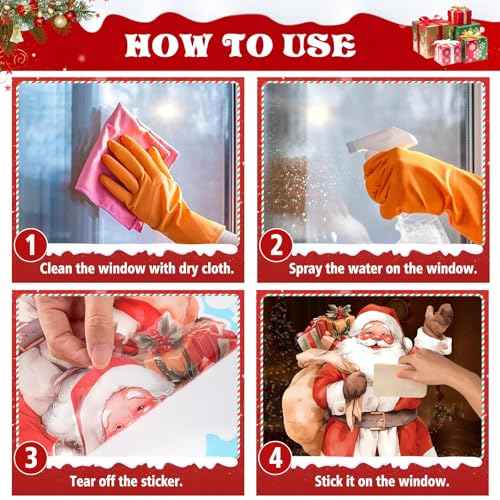 HOW TO USE

1
Clean the window with dry cloth.

2
Spray the water on the window.

3
Tear off the sticker.

4
Stick it on the window.