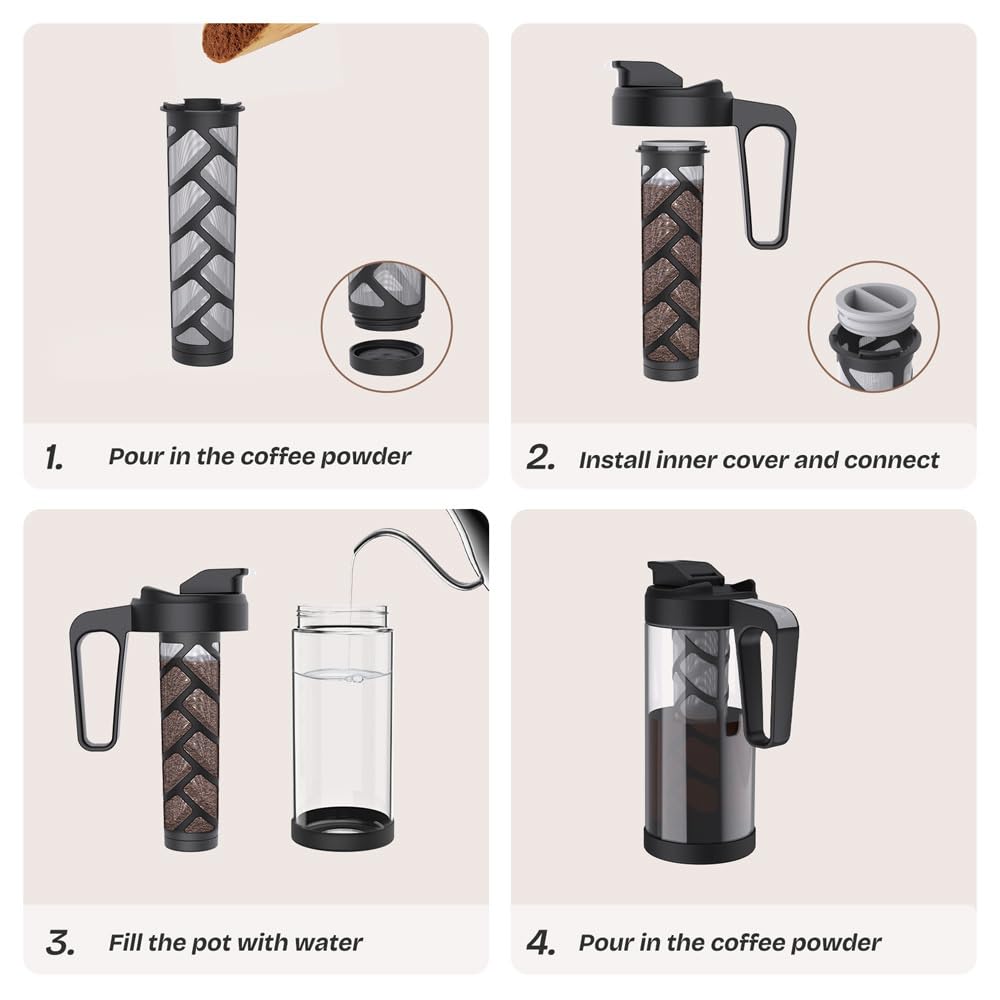 1. Pour in the coffee powder

2. Install inner cover and connect

3. Fill the pot with water

4. Pour in the coffee powder