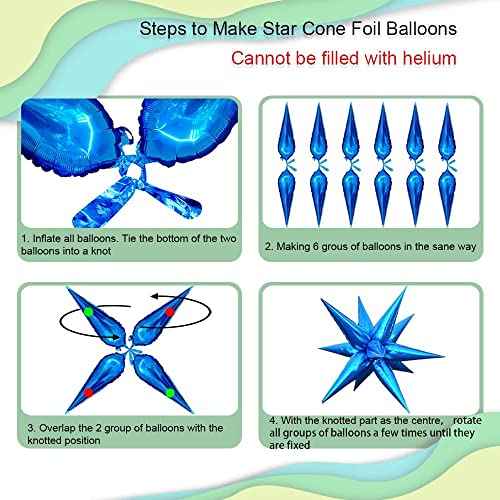 Steps to Make Star Cone Foil Balloons

Cannot be filled with helium

1. Inflate all balloons. Tie the bottom of the two balloons into a knot

2. Making 6 grous of balloons in the sane way

3. Overlap the 2 group of balloons with the knotted position

4. With the knotted part as the centre, rotate all groups of balloons a few times until they are fixed