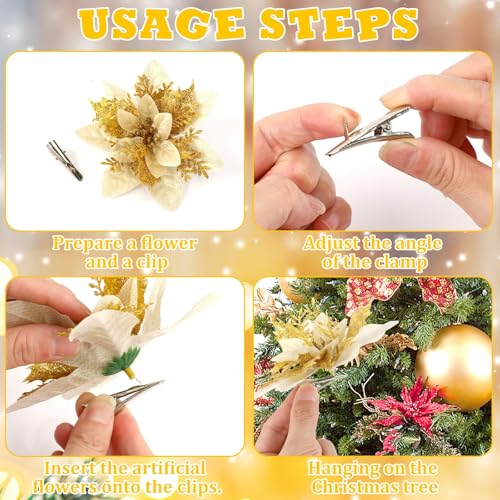 USAGE STEPS

Prepare a flower and a clip

Adjust the angle of the clamp

Insert the artificial flowers onto the clips.

Hanging on the Christmas tree