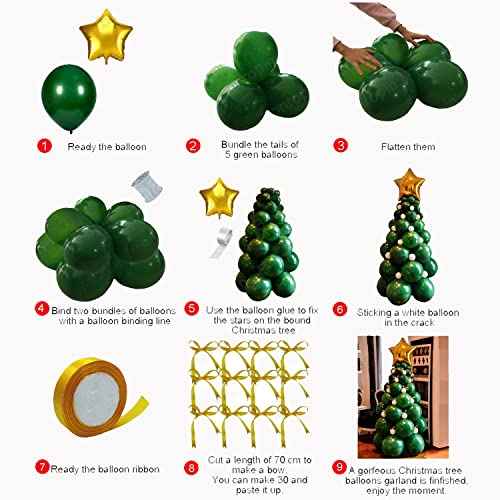 1 Ready the balloon

2 Bundle the tails of 5 green balloons

3 Flatten them

4 Bind two bundles of balloons with a balloon binding line

5 Use the balloon glue to fix the stars on the bound Christmas tree

6 Sticking a white balloon in the crack

7 Ready the balloon ribbon

8 Cut a length of 70 cm to make a bow. You can make 30 and paste it up.

9 A gorfeous Christmas tree balloons garland is finfished, enjoy the moment.