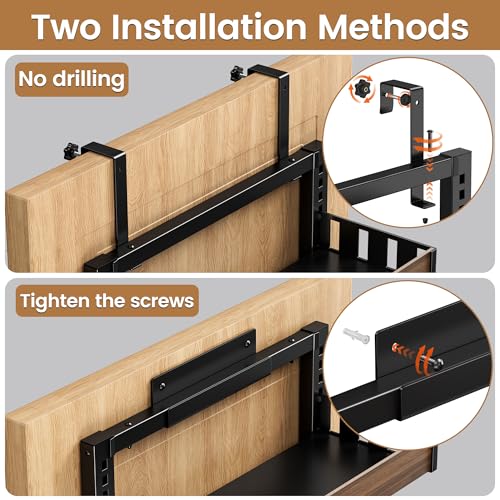 Two Installation Methods

No drilling

Tighten the screws