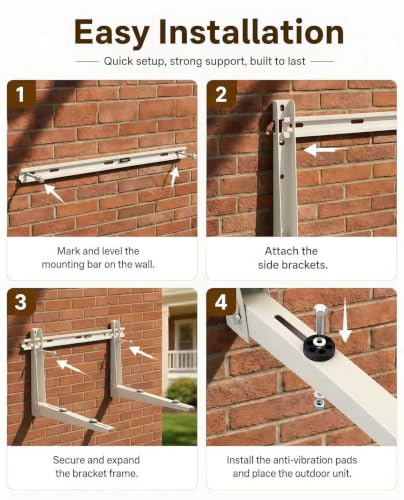 Easy Installation

Quick setup, strong support, built to last

1

Mark and level the mounting bar on the wall.

2

Attach the side brackets.

3

Secure and expand the bracket frame.

4

Install the anti-vibration pads and place the outdoor unit.