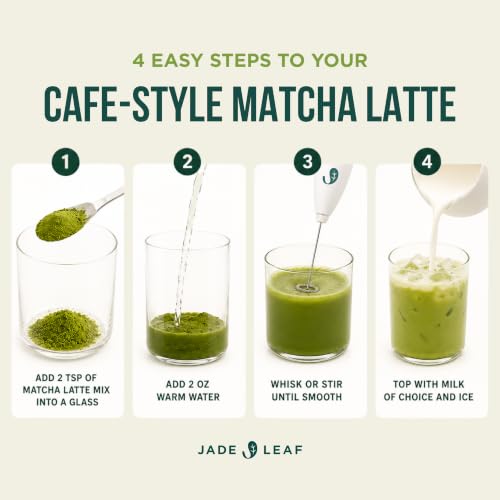 4 EASY STEPS TO YOUR

CAFE-STYLE MATCHA LATTE

1

ADD 2 TSP OF MATCHA LATTE MIX INTO A GLASS

2

ADD 2 OZ WARM WATER

3

WHISK OR STIR UNTIL SMOOTH

4

TOP WITH MILK OF CHOICE AND ICE

JADE LEAF