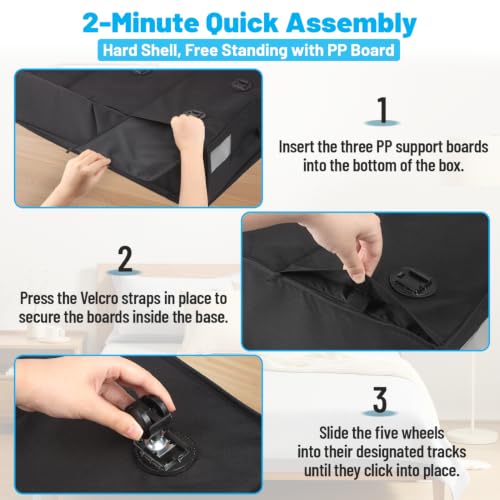 2-Minute Quick Assembly

Hard Shell, Free Standing with PP Board

1

Insert the three PP support boards into the bottom of the box.

2

Press the Velcro straps in place to secure the boards inside the base.

3

Slide the five wheels into their designated tracks until they click into place.