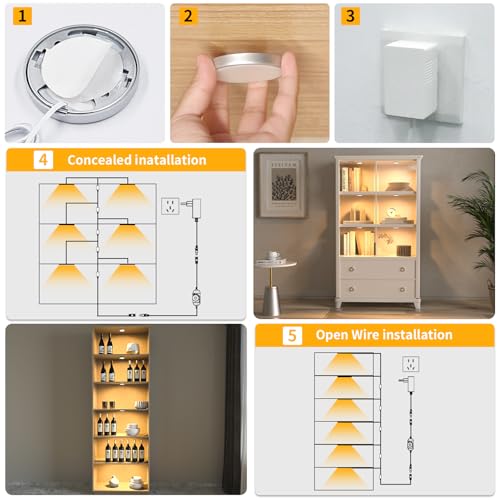 1

2

3

4 Concealed inatallation

5 Open Wire installation