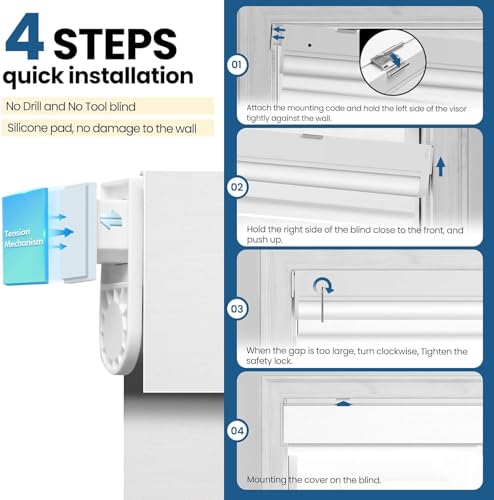 4 STEPS
quick installation

No Drill and No Tool blind

Silicone pad, no damage to the wall

Tension Mechanism

01

Attach the mounting code and hold the left side of the visor tightly against the wall.

02

Hold the right side of the blind close to the front, and push up.

03

When the gap is too large, turn clockwise, Tighten the safety lock.

04

Mounting the cover on the blind.