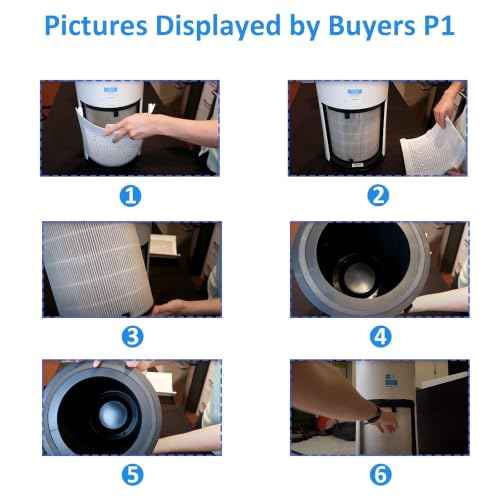 Pictures Displayed by Buyers P1

1

2

3

4

5

6