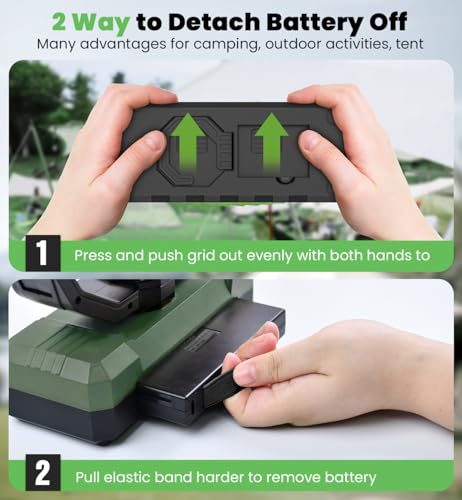 2 Way to Detach Battery Off
Many advantages for camping, outdoor activities, tent

1 Press and push grid out evenly with both hands to

2 Pull elastic band harder to remove battery