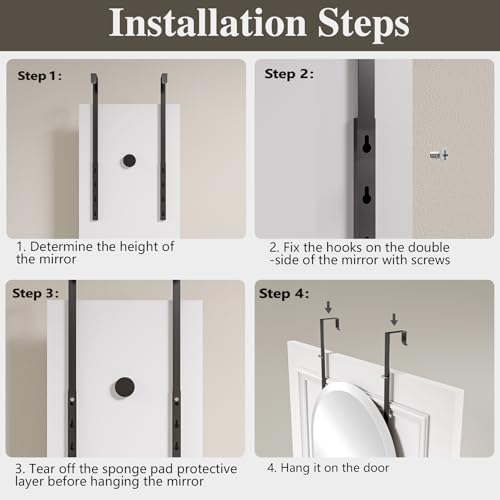 Installation Steps

Step 1:

1. Determine the height of the mirror

Step 2:

2. Fix the hooks on the double -side of the mirror with screws

Step 3:

3. Tear off the sponge pad protective layer before hanging the mirror

Step 4:

4. Hang it on the door