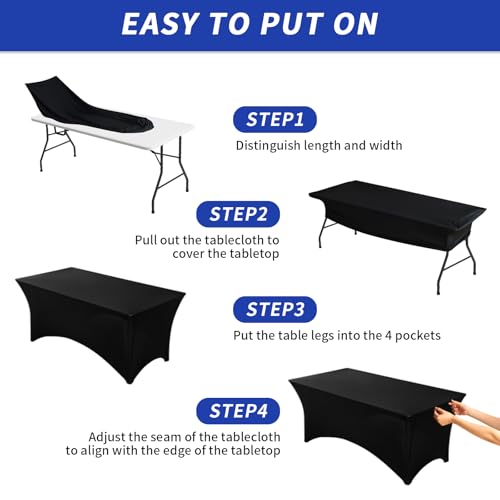 EASY TO PUT ON

STEP1

Distinguish length and width

STEP2

Pull out the tablecloth to cover the tabletop

STEP3

Put the table legs into the 4 pockets

STEP4

Adjust the seam of the tablecloth to align with the edge of the tabletop