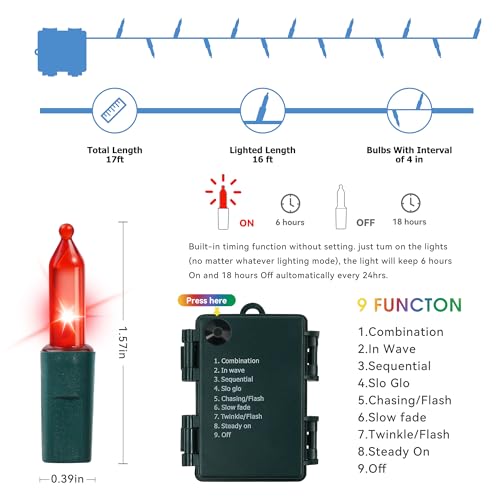 Total Length 17ft

Lighted Length 16 ft

Bulbs With Interval of 4 in

ON

6 hours

OFF

18 hours

Built-in timing function without setting. just tum on the lights (no matter whatever lighting mode), the light will keep 6 hours On and 18 hours Off automatically every 24hrs.

1.57in

0.39in

Press here

1. Combination
2. In wave
3. Sequential
4. Slo glo
5. Chasing/Flash
6. Slow fade
7. Twinkle/Flash
8. Steady on
9. Off

9 FUNCTON

1.Combination
2.In Wave
3.Sequential
4.Slo Glo
5.Chasing/Flash
6.Slow fade
7.Twinkle/Flash
8.Steady On
9.Off