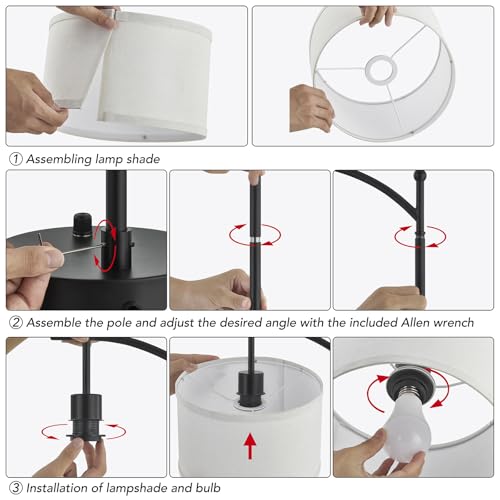 ① Assembling lamp shade

② Assemble the pole and adjust the desired angle with the included Allen wrench

③ Installation of lampshade and bulb