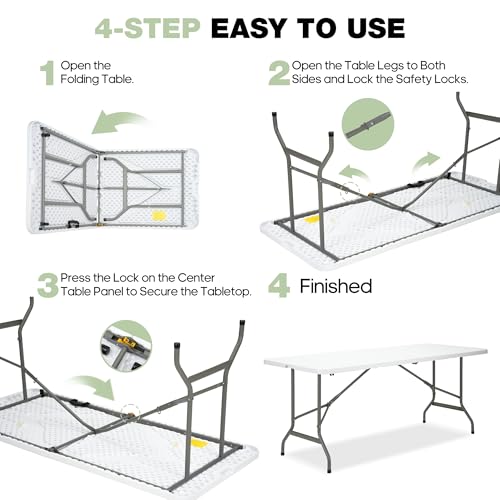 4-STEP EASY TO USE

1 Open the Folding Table.

2 Open the Table Legs to Both Sides and Lock the Safety Locks.

3 Press the Lock on the Center Table Panel to Secure the Tabletop.

4 Finished