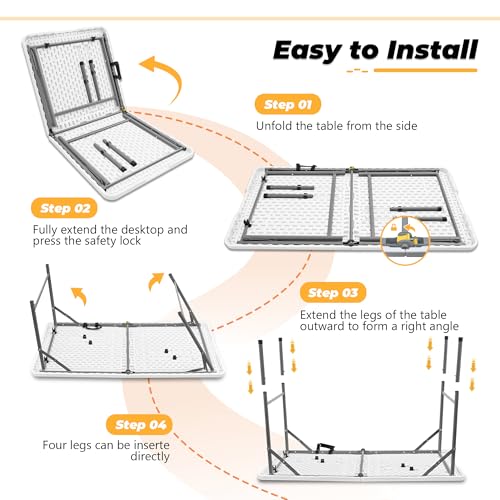 Easy to Install

Step 01
Unfold the table from the side

Step 02
Fully extend the desktop and press the safety lock

Step 03
Extend the legs of the table outward to form a right angle

Step 04
Four legs can be inserte directly