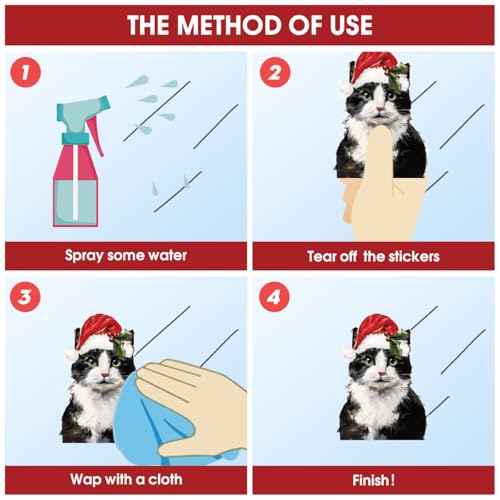 THE METHOD OF USE

1

Spray some water

2

Tear off the stickers

3

Wap with a cloth

4

Finish!