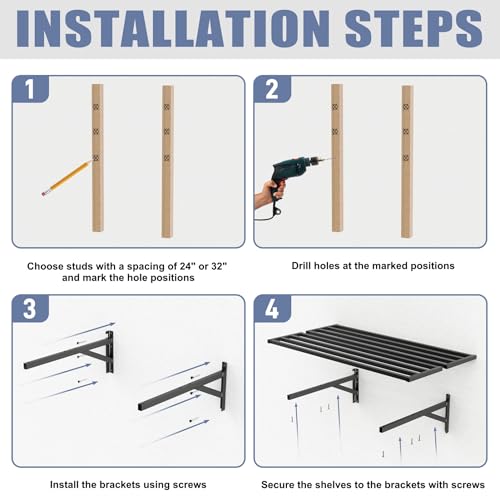 INSTALLATION STEPS

1

Choose studs with a spacing of 24" or 32" and mark the hole positions

2

Drill holes at the marked positions

3

Install the brackets using screws

4

Secure the shelves to the brackets with screws