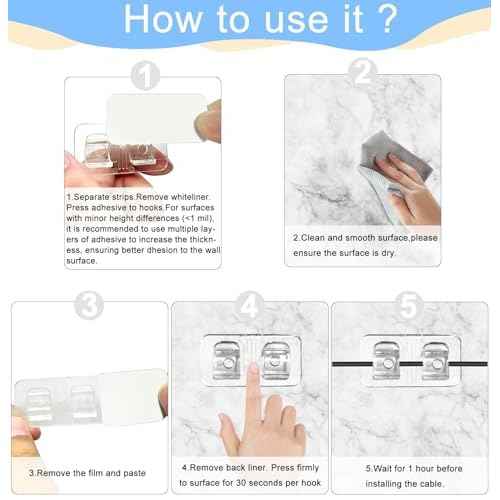 How to use it ?

1

1.Separate strips.Remove whiteliner. Press adhesive to hooks.For surfaces with minor height differences (<1 mil), it is recommended to use multiple layers of adhesive to increase the thickness, ensuring better dhesion to the wall surface.

2

2.Clean and smooth surface,please ensure the surface is dry.

3

3.Remove the film and paste

4

4.Remove back liner. Press firmly to surface for 30 seconds per hook

5

5.Wait for 1 hour before installing the cable.