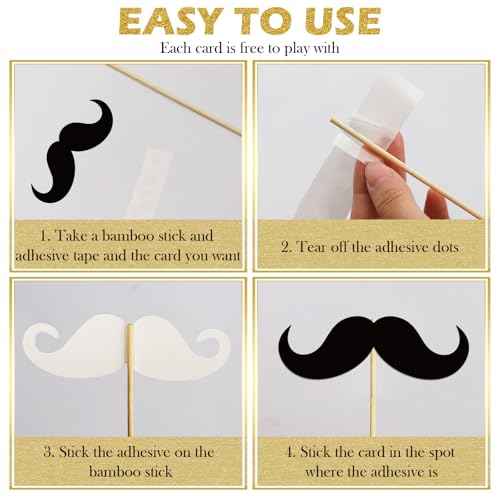 EASY TO USE

Each card is free to play with

1. Take a bamboo stick and adhesive tape and the card you want

2. Tear off the adhesive dots

3. Stick the adhesive on the bamboo stick

4. Stick the card in the spot where the adhesive is