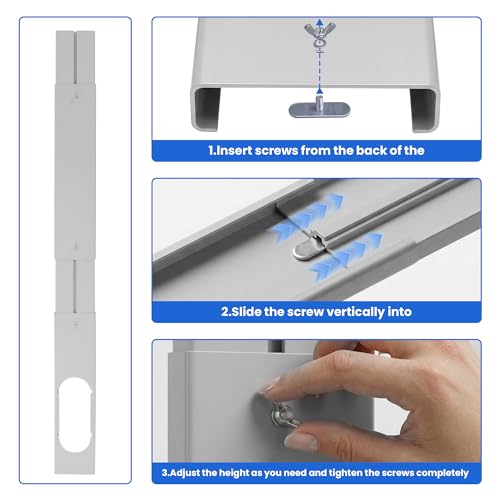 1.Insert screws from the back of the

2.Slide the screw vertically into

3.Adjust the height as you need and tighten the screws completely