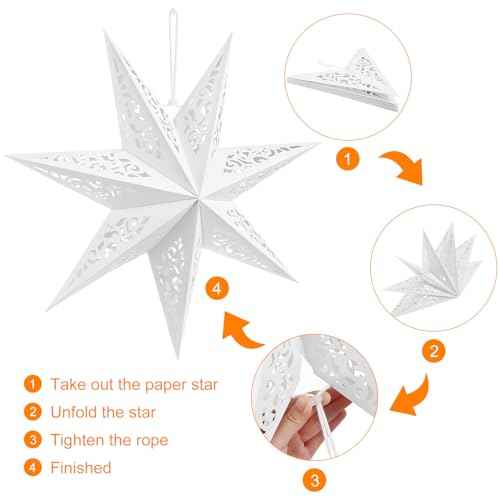 1

4

2

3

1 Take out the paper star
2 Unfold the star
3 Tighten the rope
4 Finished