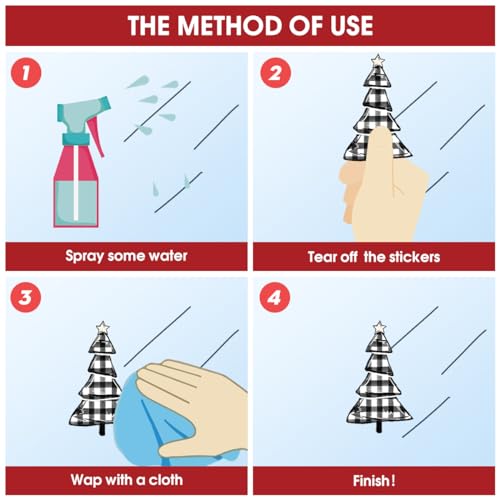 THE METHOD OF USE

1

Spray some water

2

Tear off the stickers

3

Wap with a cloth

4

Finish!