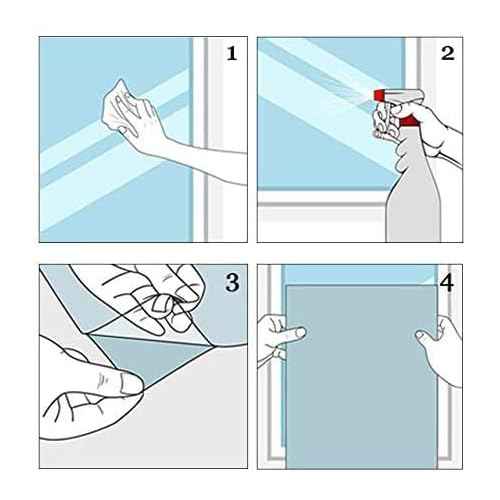 1

2

3

4