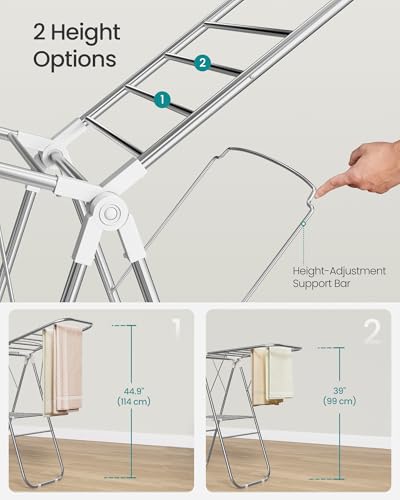 2 Height Options

2

1

Height-Adjustment Support Bar

1

44.9"
(114 cm)

2

39"
(99 cm)