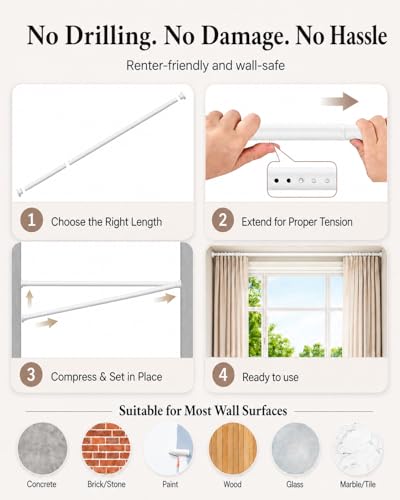 No Drilling. No Damage. No Hassle

Renter-friendly and wall-safe

1 Choose the Right Length

2 Extend for Proper Tension

3 Compress & Set in Place

4 Ready to use

Suitable for Most Wall Surfaces

Concrete

Brick/Stone

Paint

Wood

Glass

Marble/Tile