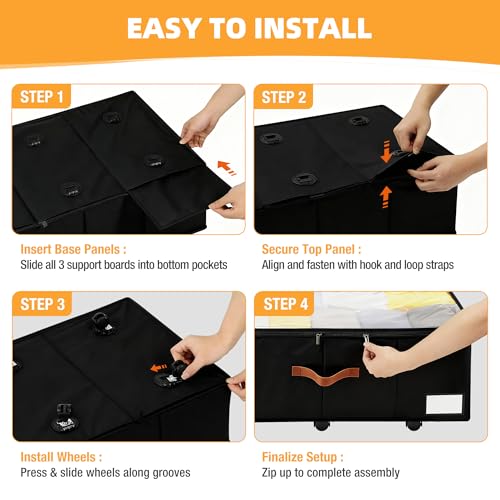 EASY TO INSTALL

STEP 1

Insert Base Panels :
Slide all 3 support boards into bottom pockets

STEP 2

Secure Top Panel :
Align and fasten with hook and loop straps

STEP 3

Install Wheels :
Press & slide wheels along grooves

STEP 4

Finalize Setup :
Zip up to complete assembly