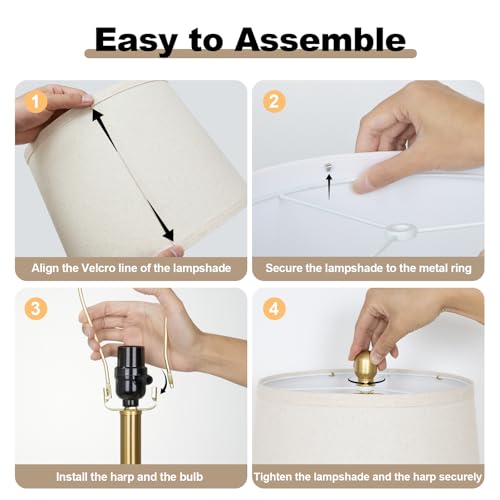 Easy to Assemble

1

Align the Velcro line of the lampshade

2

Secure the lampshade to the metal ring

3

Install the harp and the bulb

4

Tighten the lampshade and the harp securely