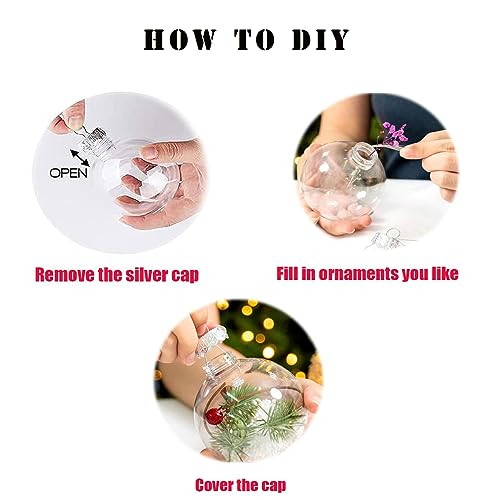 HOW TO DIY

OPEN

Remove the silver cap

Fill in ornaments you like

Cover the cap