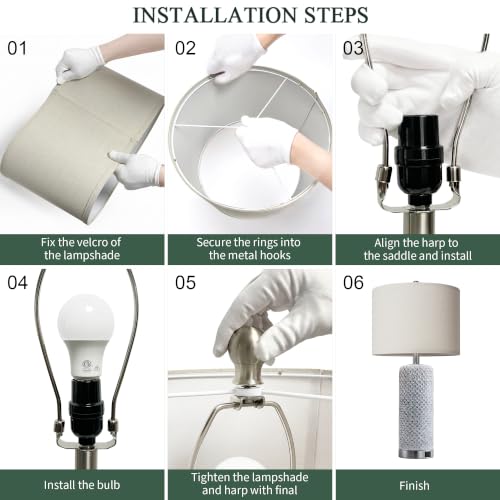 INSTALLATION STEPS

01

Fix the velcro of the lampshade

02

Secure the rings into the metal hooks

03

Align the harp to the saddle and install

04

Install the bulb

05

Tighten the lampshade and harp with final

06

Finish