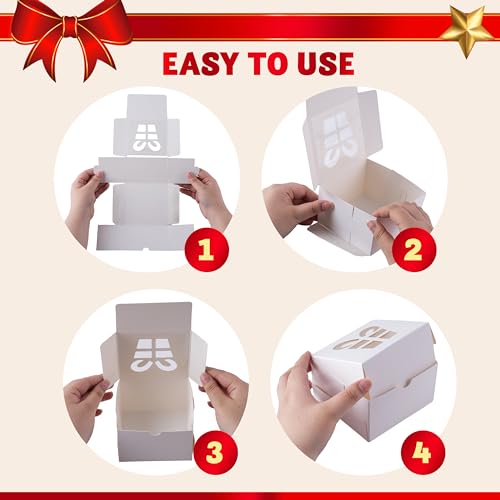 EASY TO USE

1

2

3

4