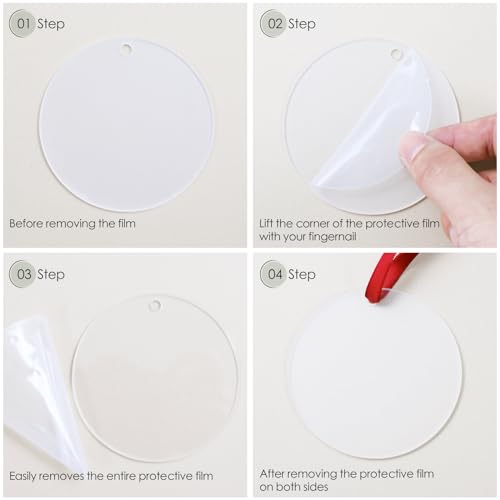 01 Step

Before removing the film

02 Step

Lift the corner of the protective film with your fingernail

03 Step

Easily removes the entire protective film

04 Step

After removing the protective film on both sides