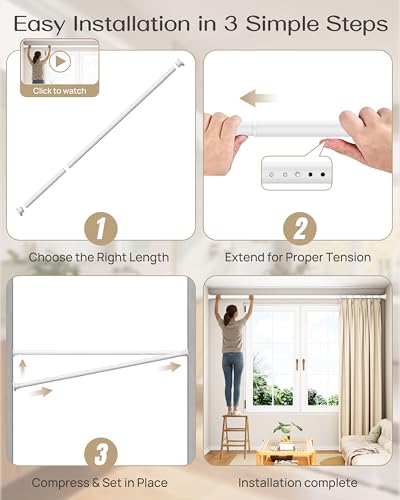 Easy Installation in 3 Simple Steps

Click to watch

1

Choose the Right Length

2

Extend for Proper Tension

3

Compress & Set in Place

Installation complete