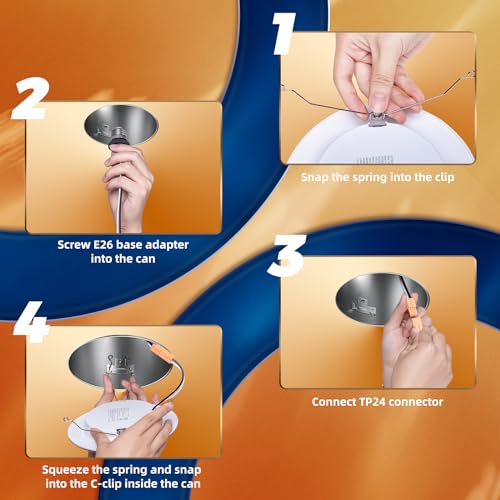 1

Snap the spring into the clip

2

Screw E26 base adapter into the can

3

Connect TP24 connector

4

Squeeze the spring and snap into the C-clip inside the can