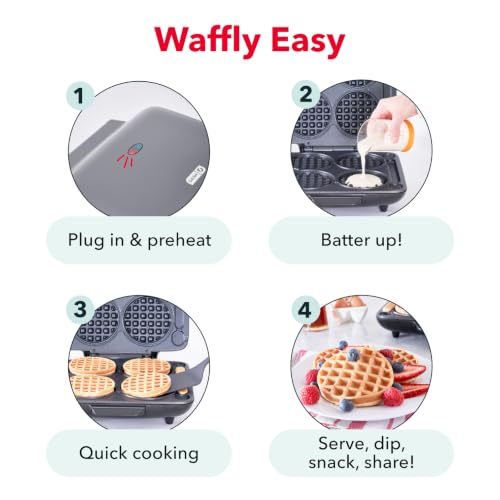 Waffly Easy

1

Plug in & preheat

2

Batter up!

3

Quick cooking

4

Serve, dip, snack, share!