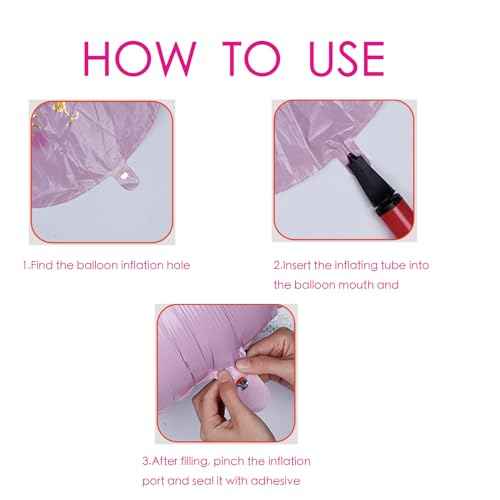 HOW TO USE

1.Find the balloon inflation hole

2.Insert the inflating tube into the balloon mouth and

3.After filling, pinch the inflation port and seal it with adhesive