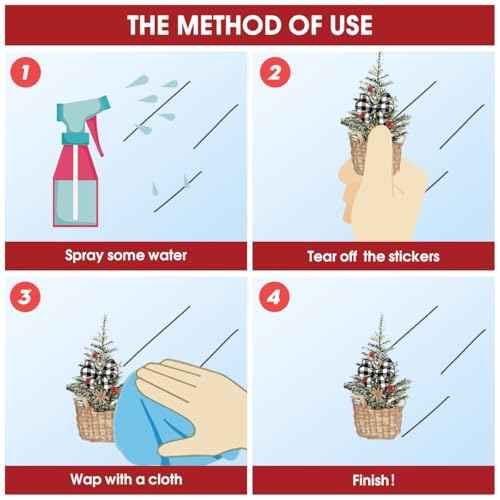 THE METHOD OF USE

1

Spray some water

2

Tear off the stickers

3

Wap with a cloth

4

Finish!