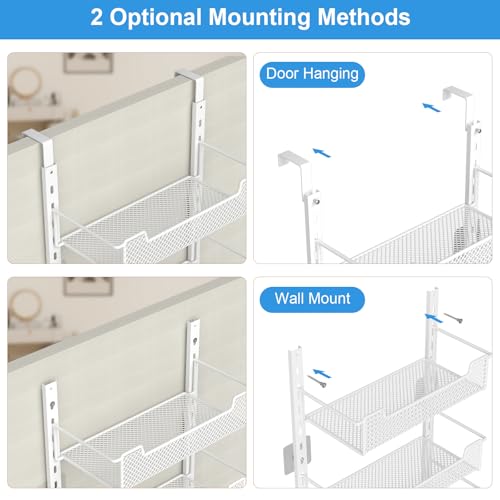 2 Optional Mounting Methods

Door Hanging

Wall Mount