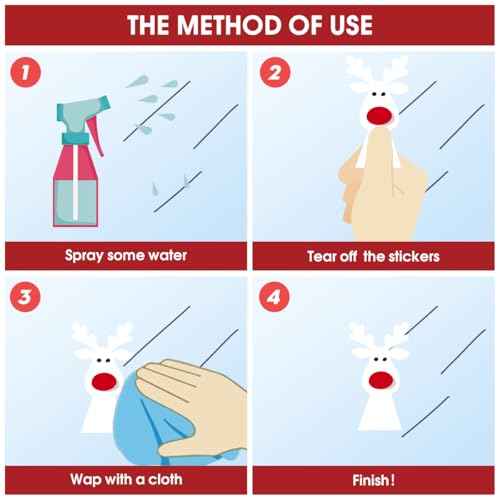 THE METHOD OF USE

1

Spray some water

2

Tear off the stickers

3

Wap with a cloth

4

Finish!