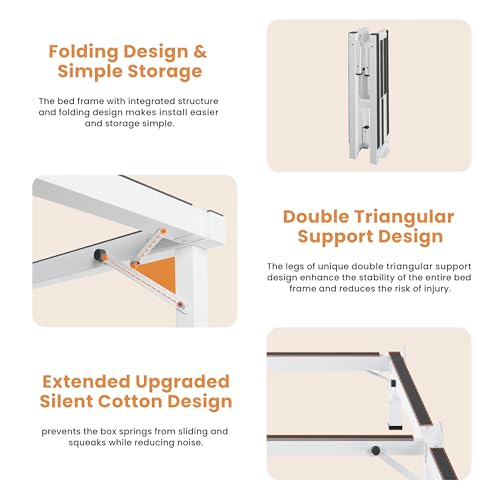 Folding Design & Simple Storage

The bed frame with integrated structure and folding design makes install easier and storage simple.

Double Triangular Support Design

The legs of unique double triangular support design enhance the stability of the entire bed frame and reduces the risk of injury.

Extended Upgraded Silent Cotton Design

prevents the box springs from sliding and squeaks while reducing noise.