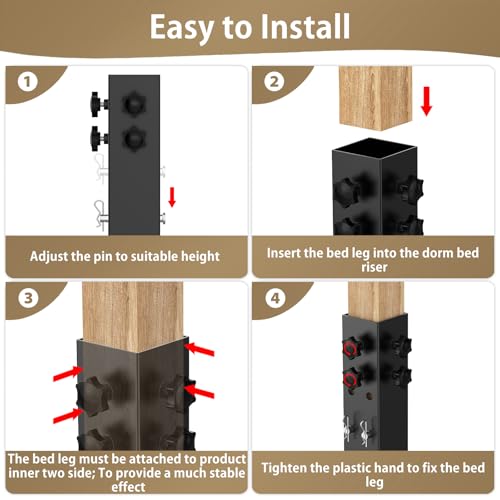 Easy to Install

1

Adjust the pin to suitable height

2

Insert the bed leg into the dorm bed riser

3

The bed leg must be attached to product inner two side; To provide a much stable effect

4

Tighten the plastic hand to fix the bed leg