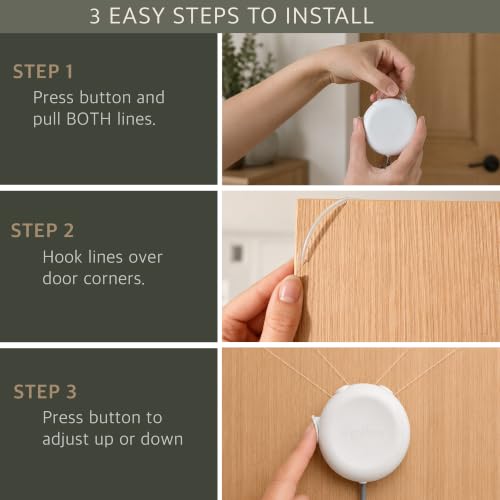 3 EASY STEPS TO INSTALL

STEP 1
Press button and pull BOTH lines.

STEP 2
Hook lines over door corners.

STEP 3
Press button to adjust up or down