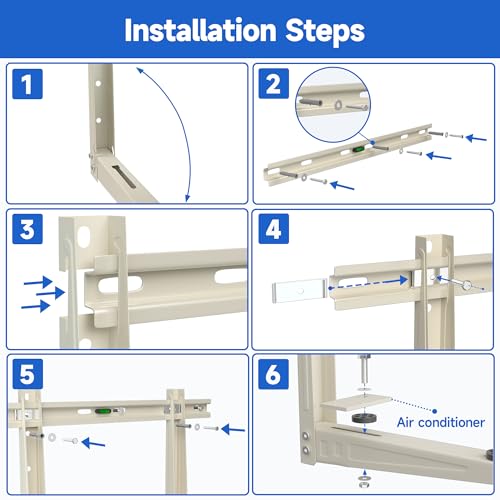 Installation Steps

1

2

3

4

5

6

Air conditioner