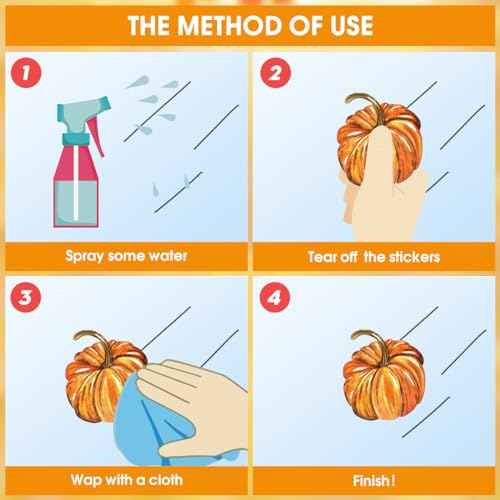 THE METHOD OF USE

1

Spray some water

2

Tear off the stickers

3

Wap with a cloth

4

Finish!