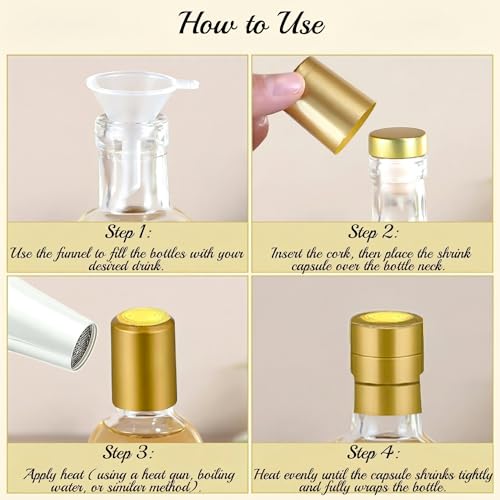 How to Use

Step 1:
Use the funnel to fill the bottles with your desired drink.

Step 2:
Insert the cork, then place the shrink capsule over the bottle neck.

Step 3:
Apply heat ( using a heat gun, boiling water, or similar method).

Step 4:
Heat evenly until the capsule shrinks tightly and fully wraps the bottle.